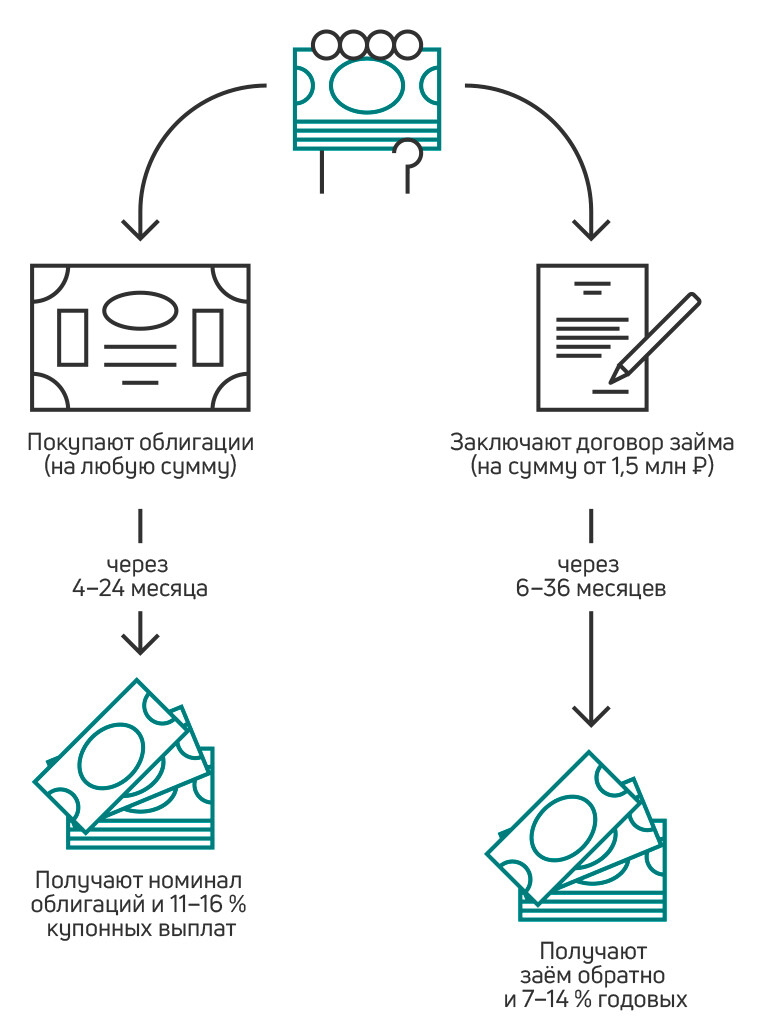 Покупают облигации (на любую сумму)

через 4–24 месяца

Получают номинал облигаций и 11–16 % купонных выплат

Заключают договор займа (на сумму от 1,5 млн ₽)

через 6–36 месяцев

Получают заём обратно и 7–14 % годовых